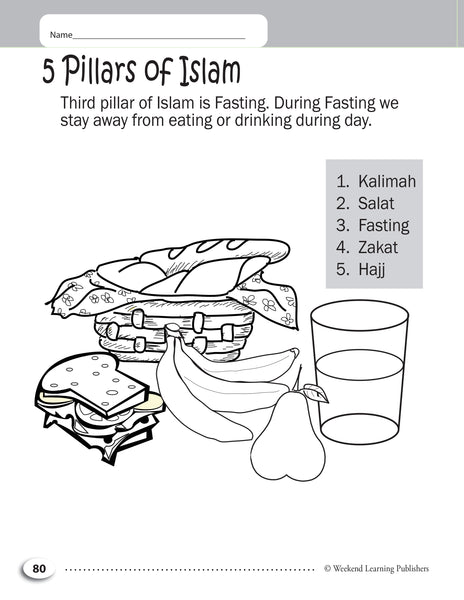 Name

5 Pillars of Islam

Third pillar of Islam is Fasting. During Fasting we stay away from eating or drinking during day.

1. Kalimah
2. Salat
3. Fasting
4. Zakat
5. Hajj

80

© Weekend Learning Publishers